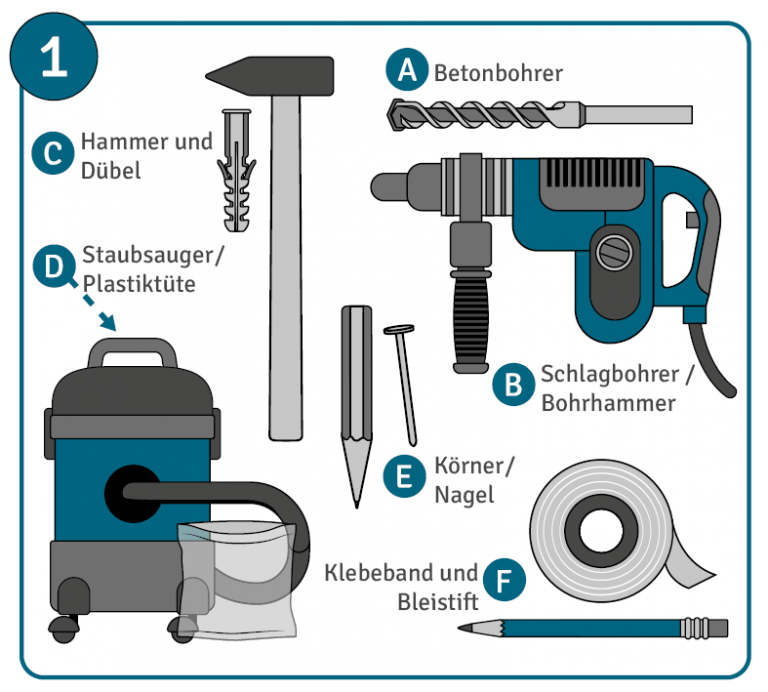 1

A Betonbohrer

C Hammer und Dübel

D Staubsauger/ Plastiktüte

B Schlagbohrer / Bohrhammer

E Körner/ Nagel

Klebeband und Bleistift F