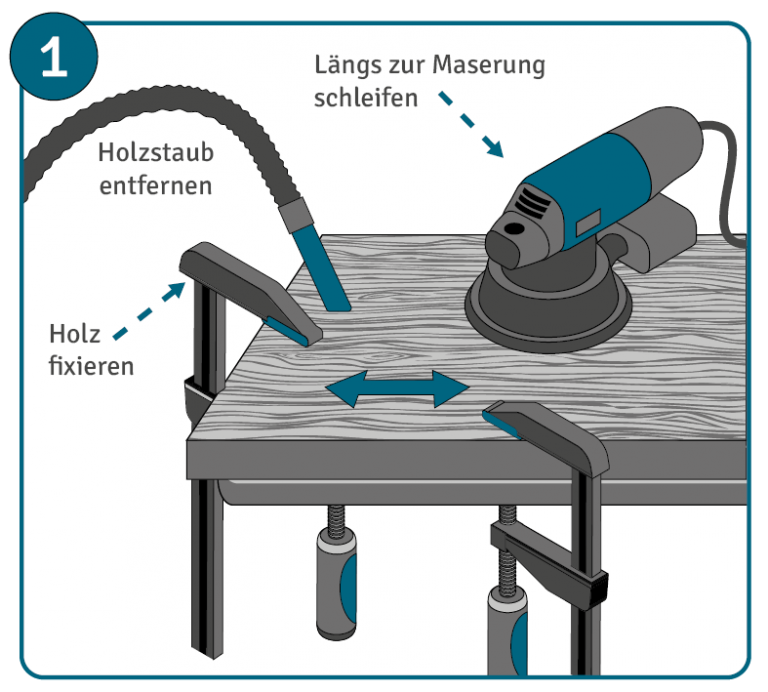 1

Längs zur Maserung schleifen

Holzstaub entfernen

Holz fixieren