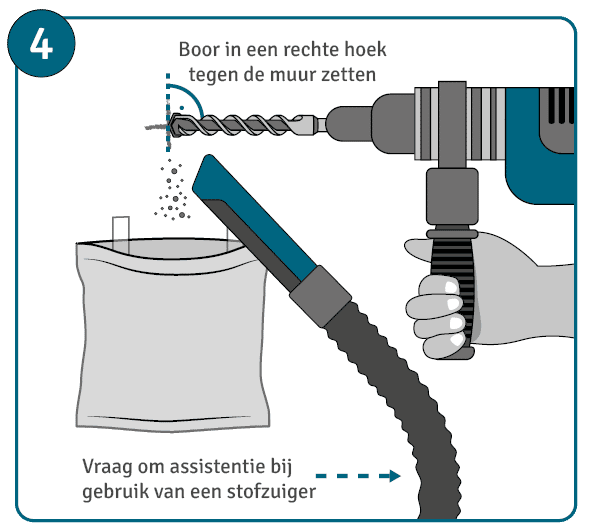 4

Boor in een rechte hoek tegen de muur zetten

Vraag om assistentie bij gebruik van een stofzuiger