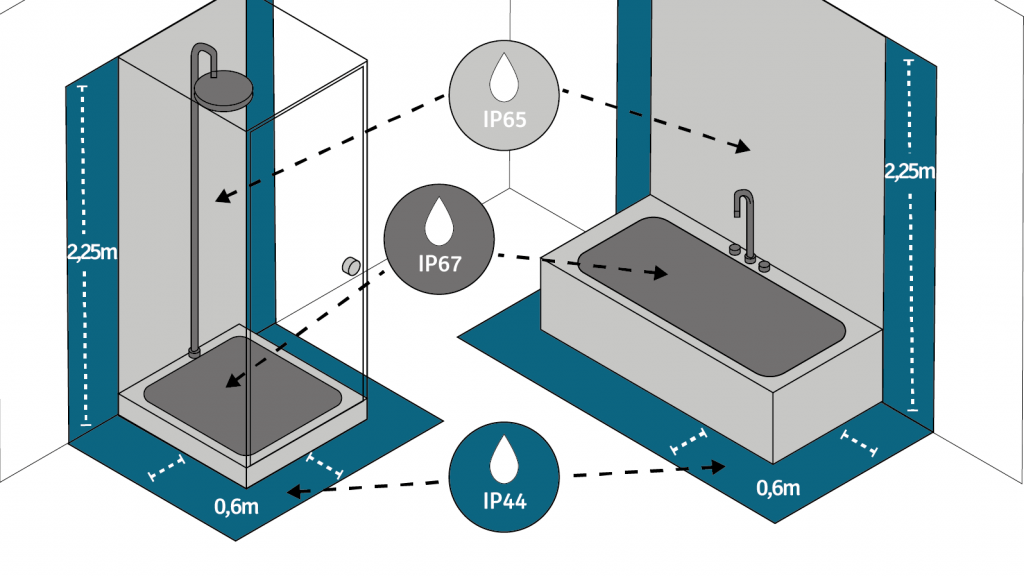 IP65

2,25m

2,25m

IP67

IP44

0,6m

0,6m