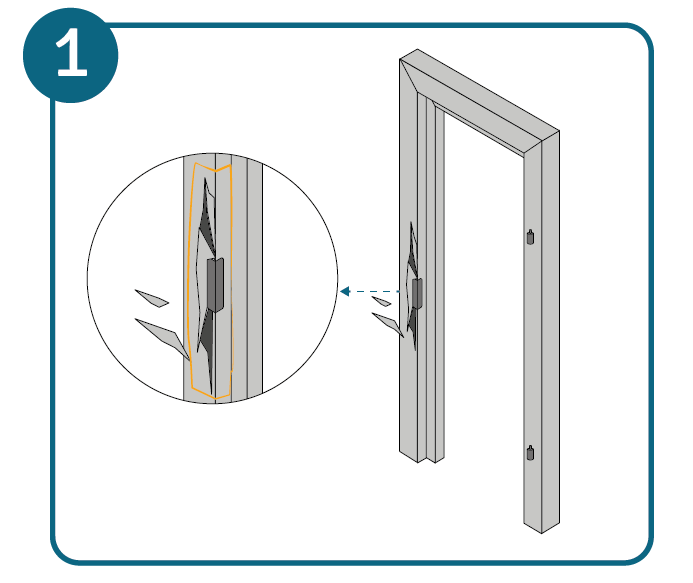 1