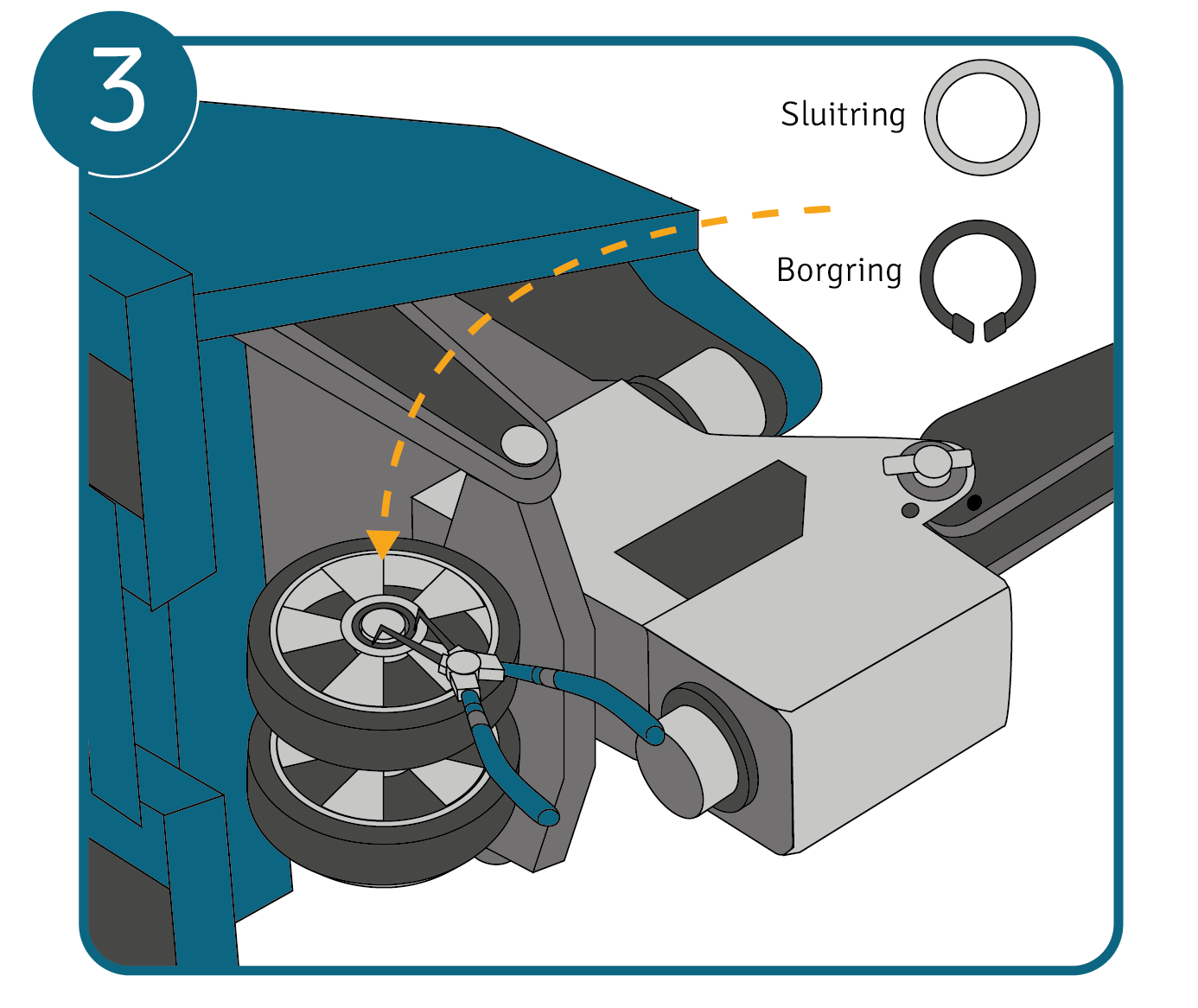 3

Sluitring

Borgring