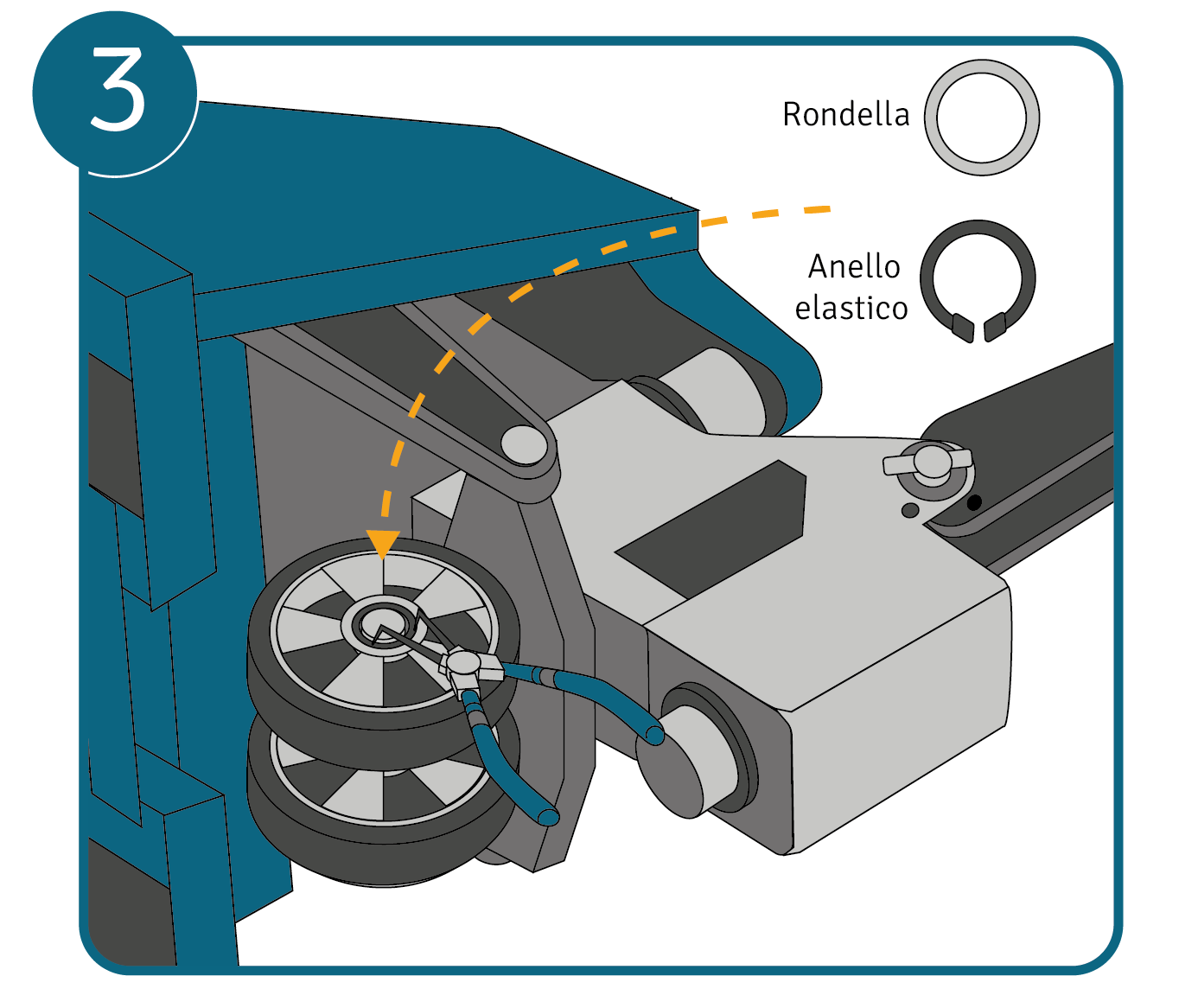 3

Rondella

Anello elastico