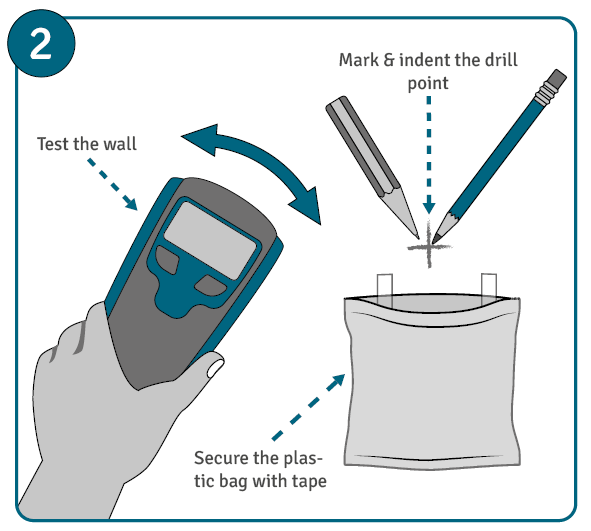 2

Mark & indent the drill point

Test the wall

Secure the plastic bag with tape