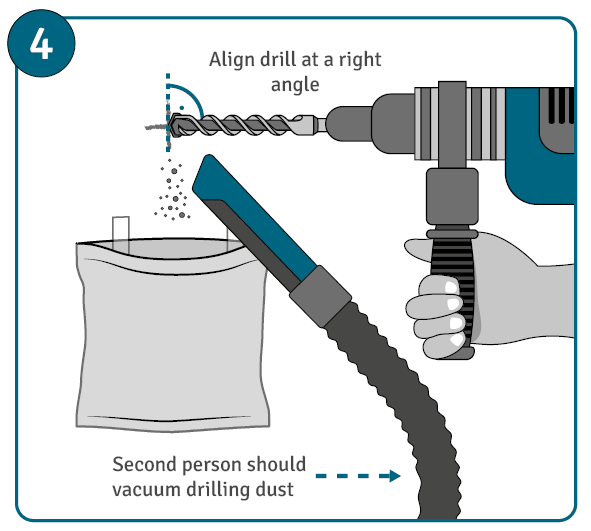 4

Align drill at a right angle

Second person should vacuum drilling dust