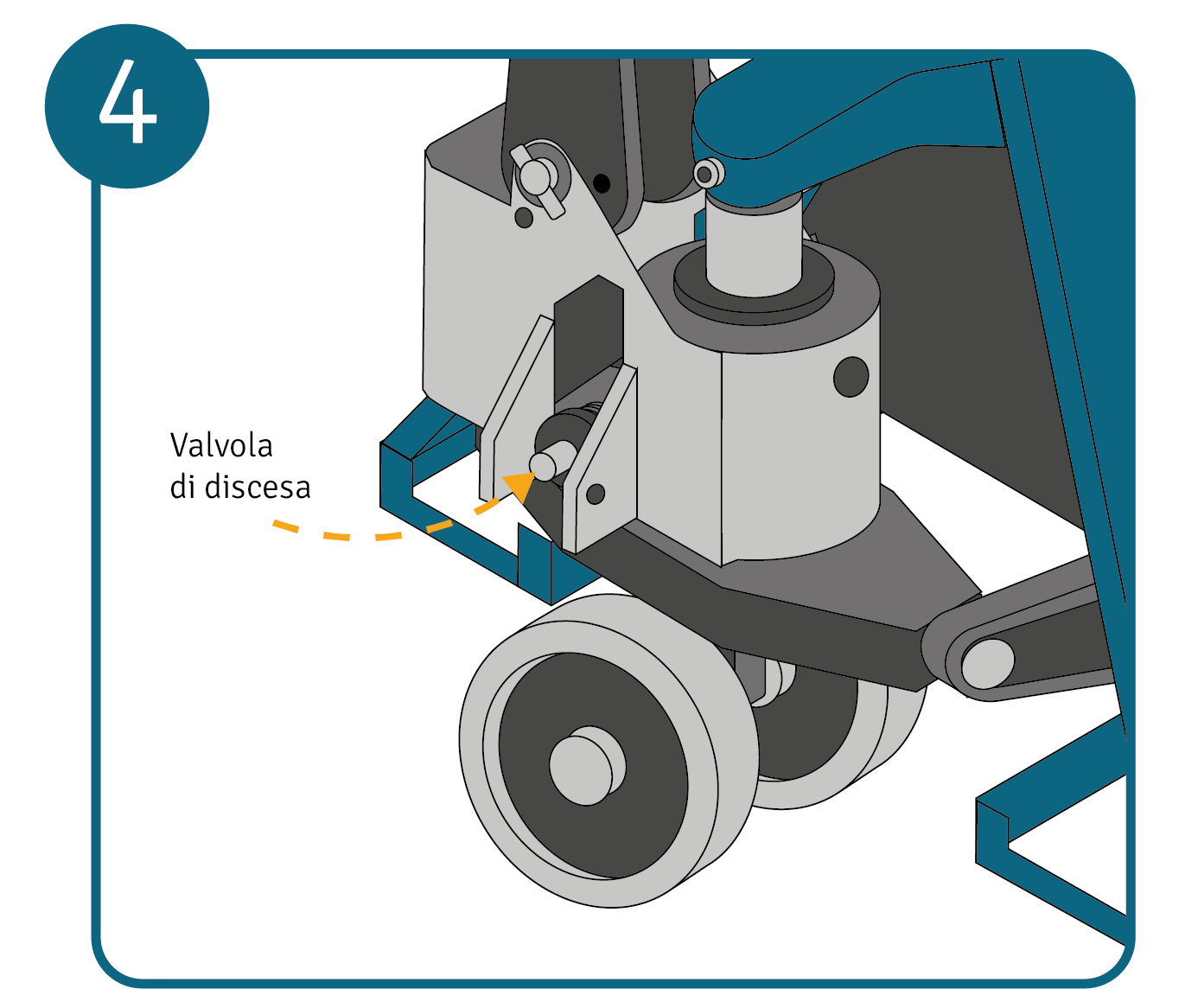 4

Valvola
di discesa