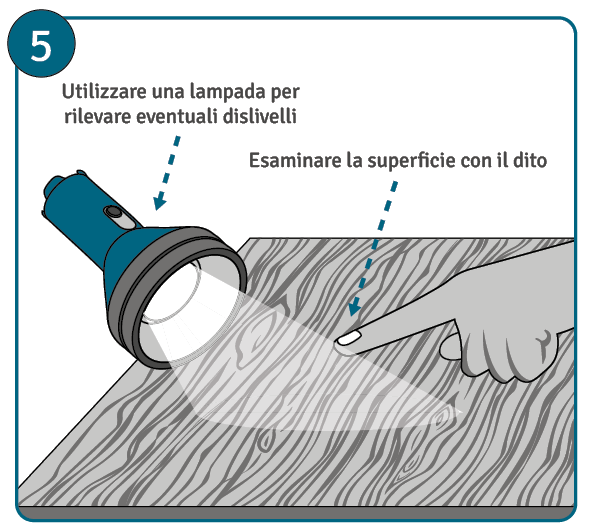 5

Utilizzare una lampada per rilevare eventuali dislivelli

Esaminare la superficie con il dito