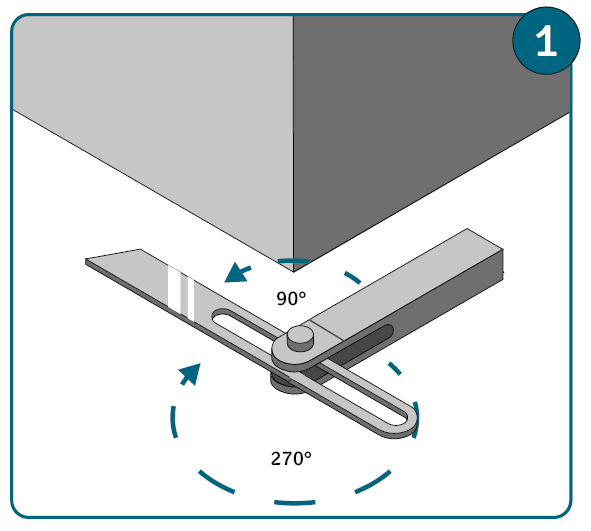 1

90°

270°