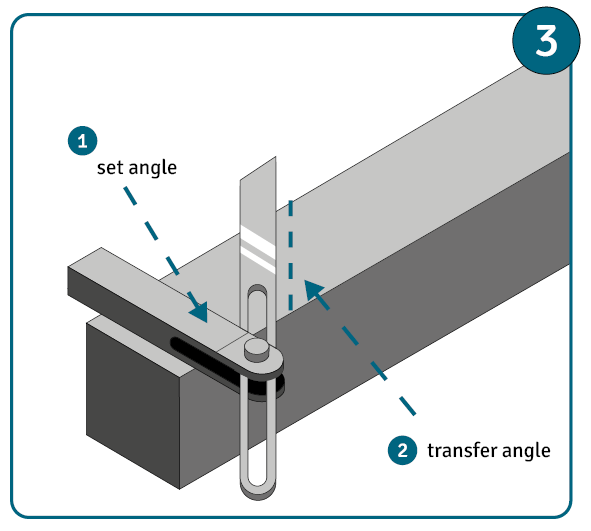 3

1 set angle

2 transfer angle