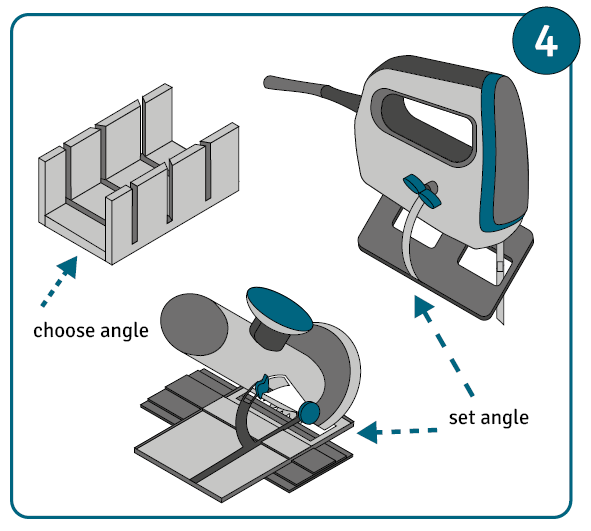 4

choose angle

set angle