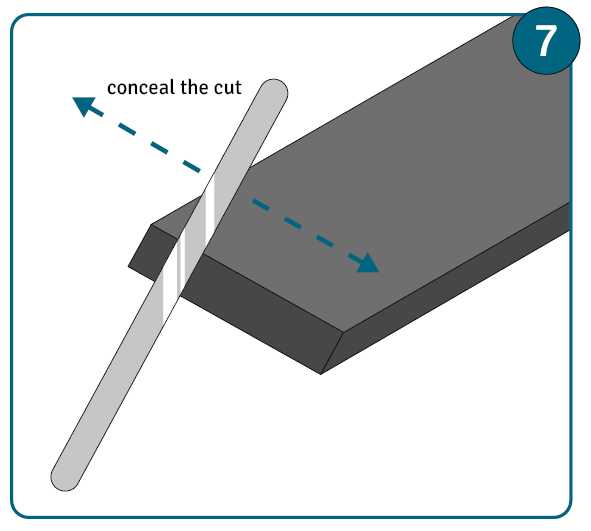 7

conceal the cut