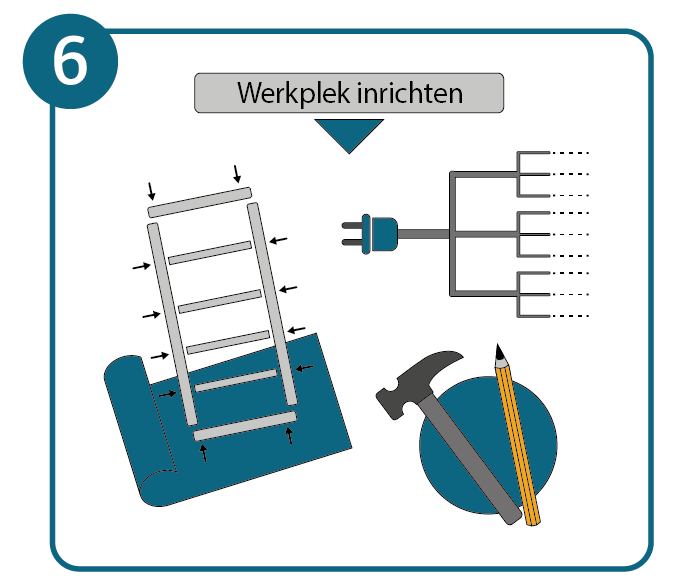 6

Werkplek inrichten