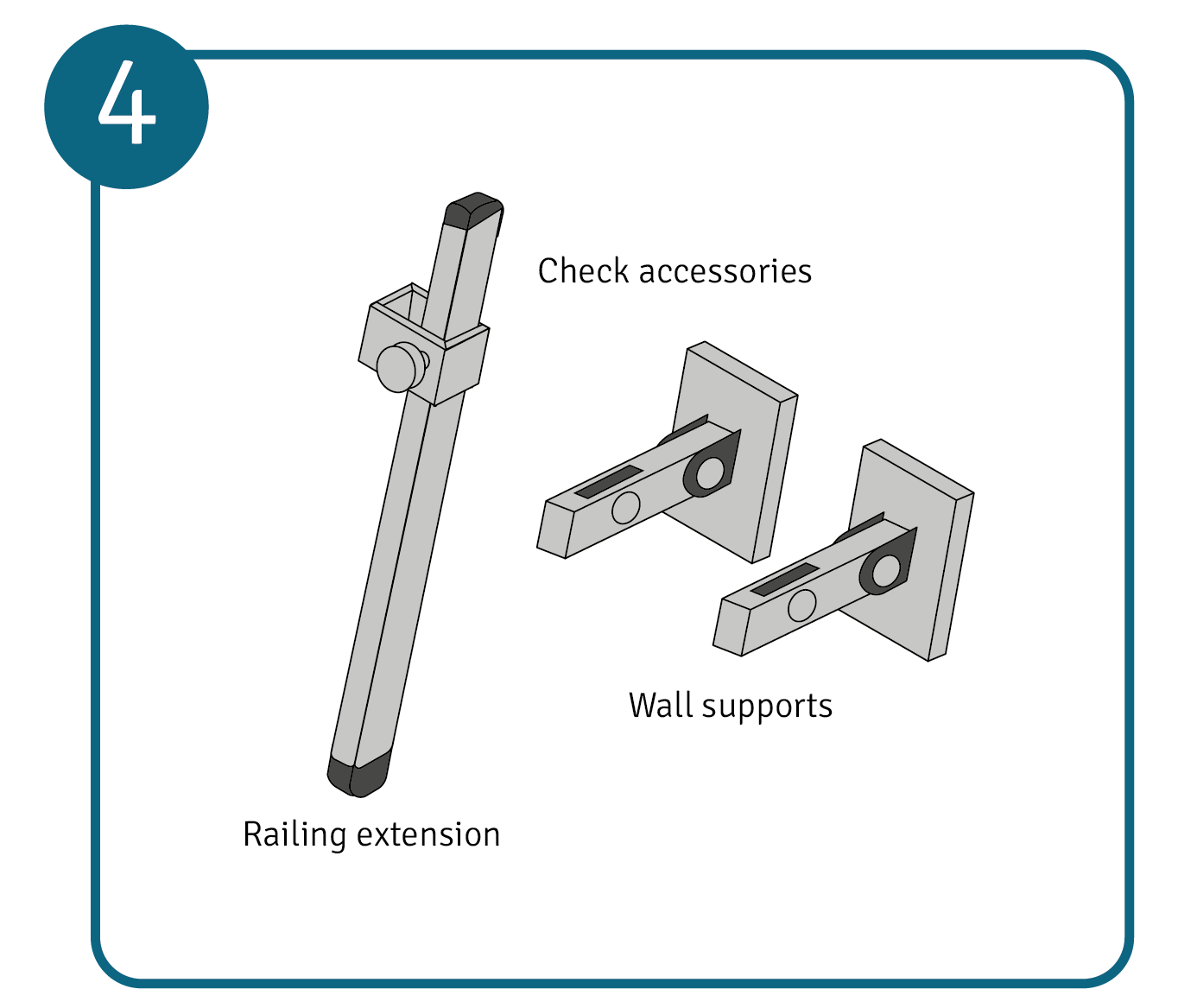 4

Check accessories

Wall supports

Railing extension