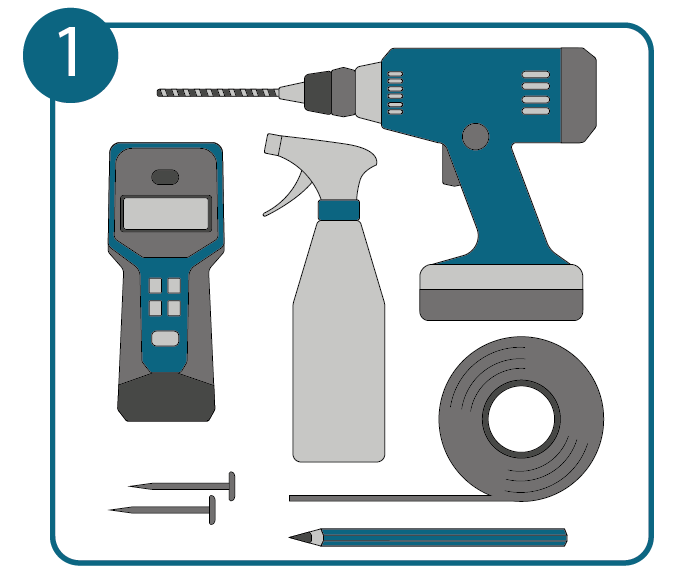 1