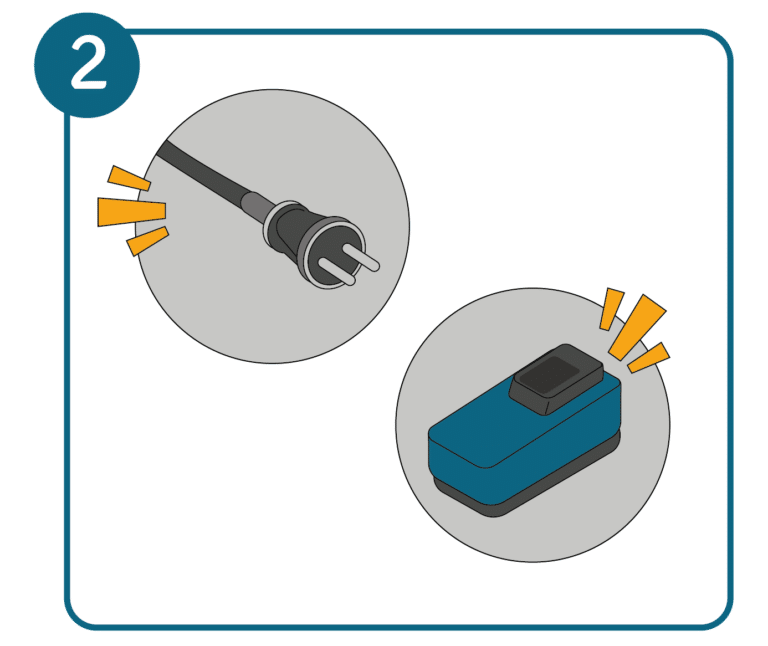 2