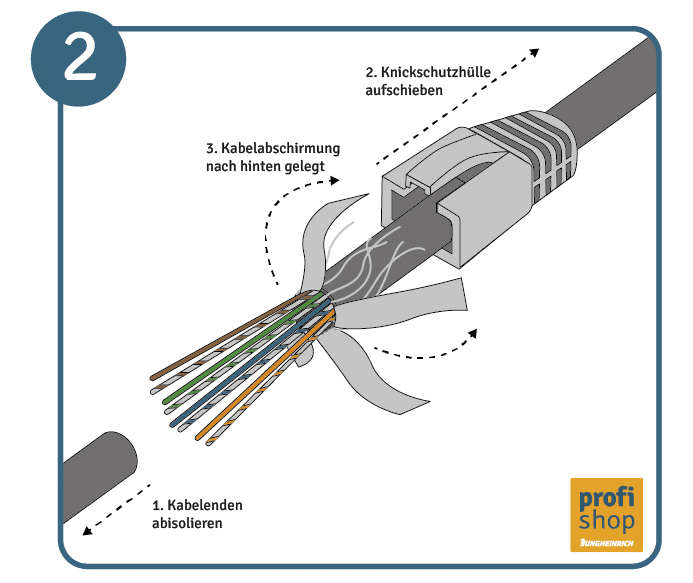 2

2. Knickschutzhülle aufschieben

3. Kabelabschirmung nach hinten gelegt

1. Kabelenden abisolieren

profi shop
JUNGHEINRICH