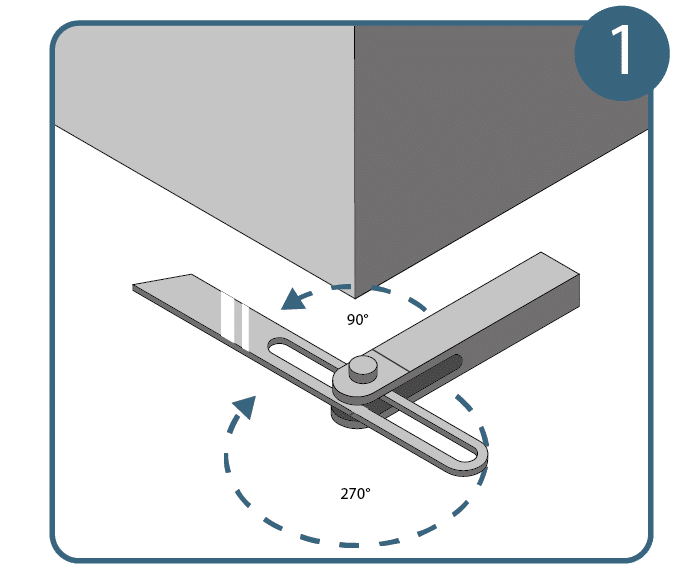 1

90°

270°