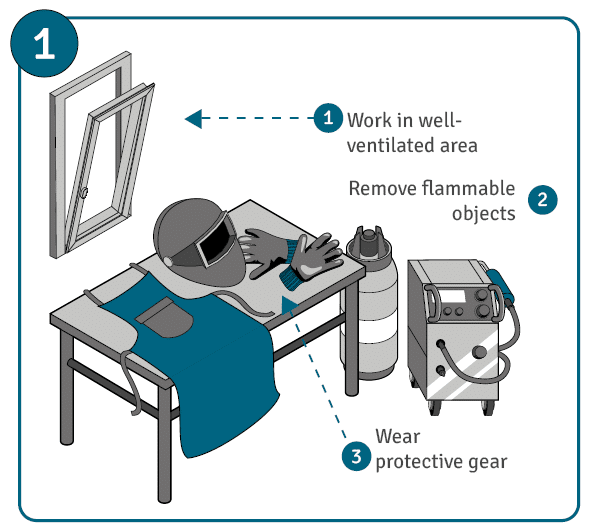 1

1 Work in well-ventilated area

Remove flammable objects 2

3 Wear protective gear