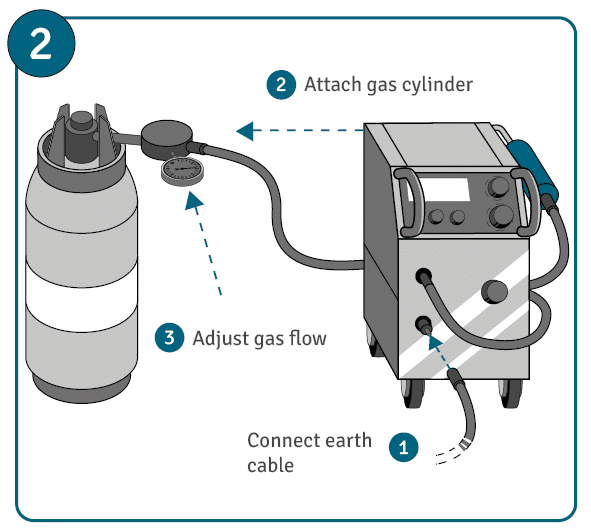 2

2 Attach gas cylinder

3 Adjust gas flow

Connect earth cable 1